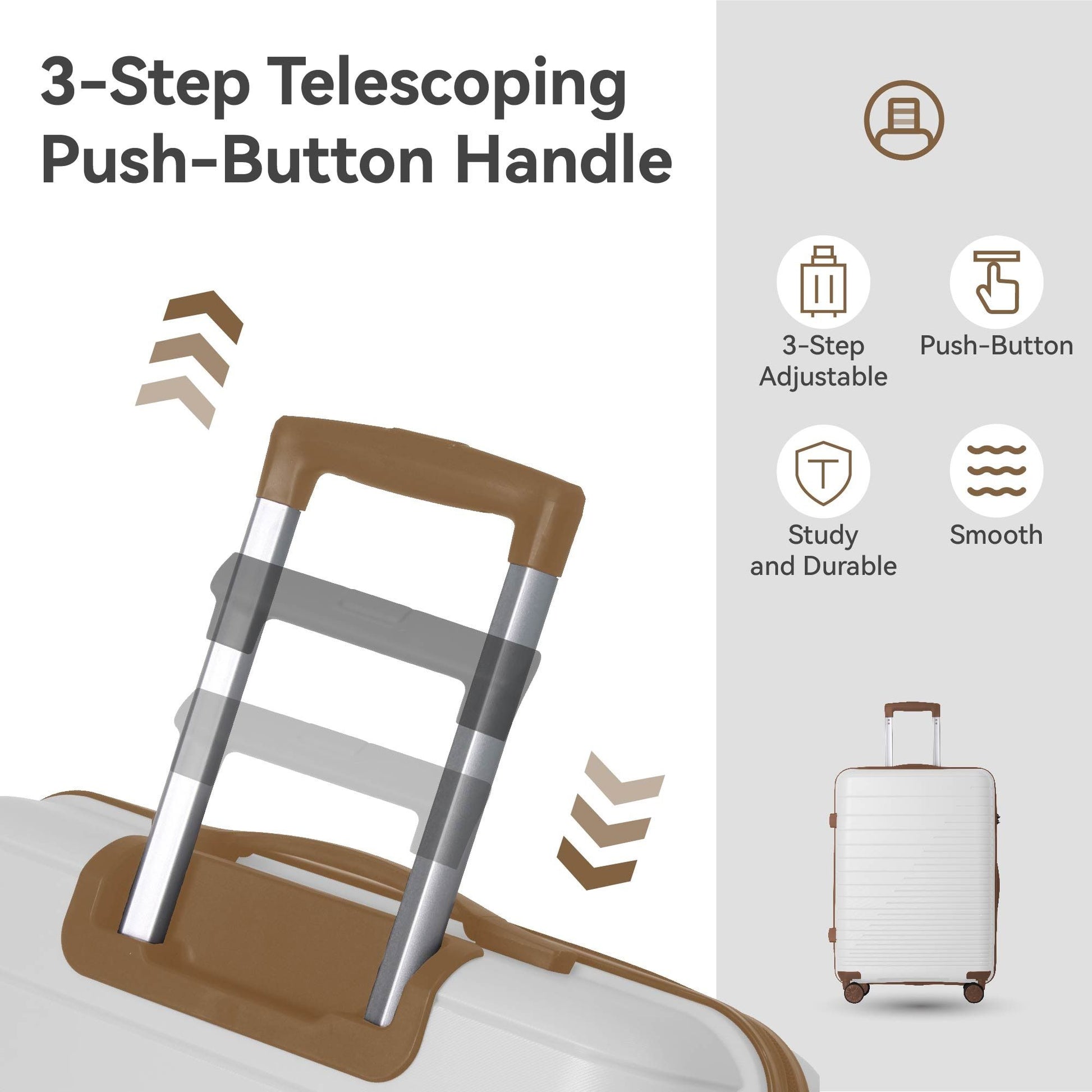 3-Step Telescoping Push-Button Handle

3-Step Adjustable

Push-Button

Study and Durable

Smooth